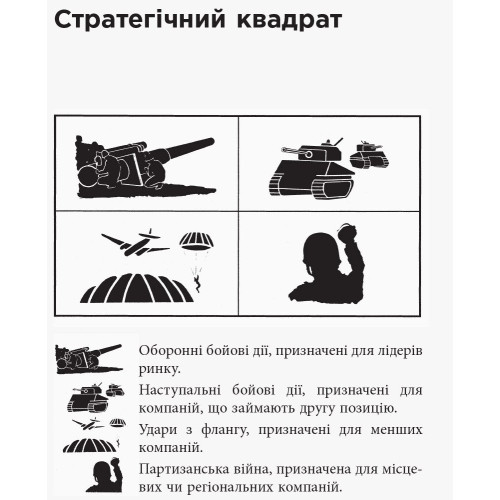 Стратегічний квадрат

Оборонні бойові дії, призначені для лідерів ринку.

Наступальні бойові дії, призначені для компаній, що займають другу позицію.

Удари з флангу, призначені для менших компаній.

Партизанська війна, призначена для місцевих чи регіональних компаній.