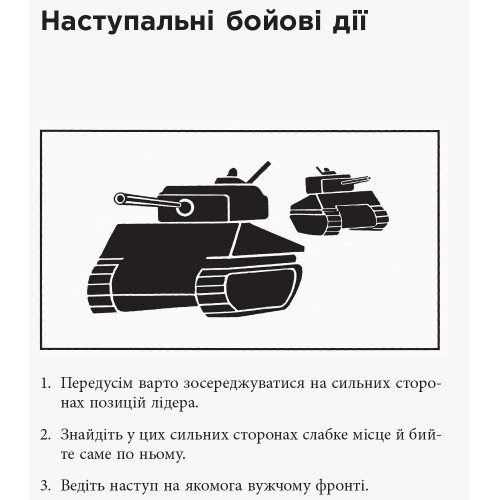 Наступальні бойові дії

1. Передусім варто зосереджуватися на сильних сторонах позицій лідера.

2. Знайдіть у цих сильних сторонах слабке місце й бийте саме по ньому.

3. Ведіть наступ на якомога вужчому фронті.